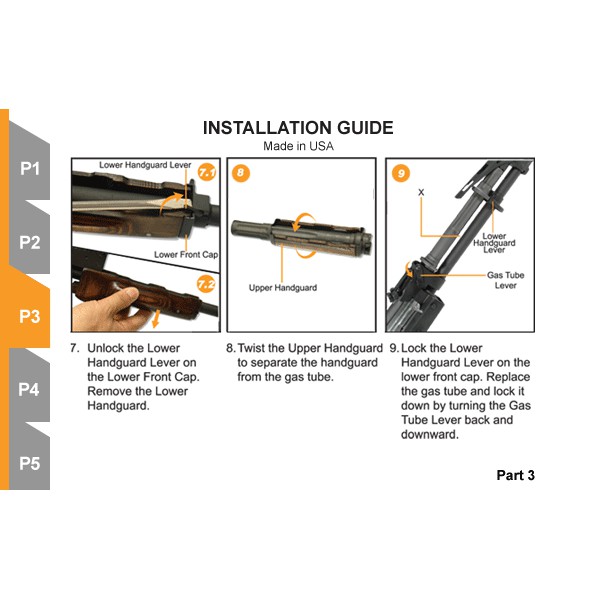 P1

P2

P3

P4

P5

INSTALLATION GUIDE

Made in USA

Lower Handguard Lever

7.1

Lower Front Cap

7.2

8

Upper Handguard

9

X

Lower Handguard Lever

Gas Tube Lever

7. Unlock the Lower Handguard Lever on the Lower Front Cap. Remove the Lower Handguard.

8. Twist the Upper Handguard to separate the handguard from the gas tube.

9. Lock the Lower Handguard Lever on the lower front cap. Replace the gas tube and lock it down by turning the Gas Tube Lever back and downward.

Part 3